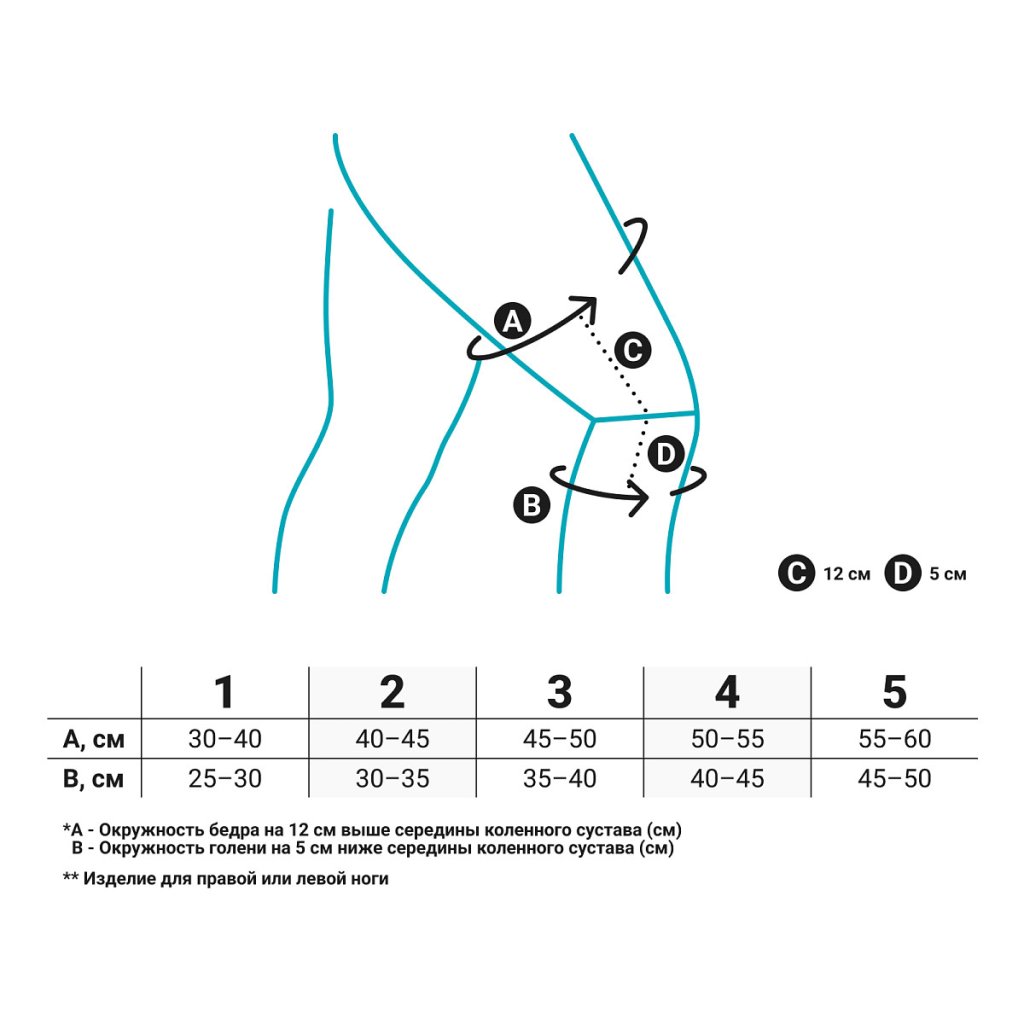 A
C
D
B

C 12 см D 5 см

| | 1 | 2 | 3 | 4 | 5 |
|---|---|---|---|---|---|
| A, см | 30–40 | 40–45 | 45–50 | 50–55 | 55–60 |
| B, см | 25–30 | 30–35 | 35–40 | 40–45 | 45–50 |

*A - Окружность бедра на 12 см выше середины коленного сустава (см)
B - Окружность голени на 5 см ниже середины коленного сустава (см)

** Изделие для правой или левой ноги